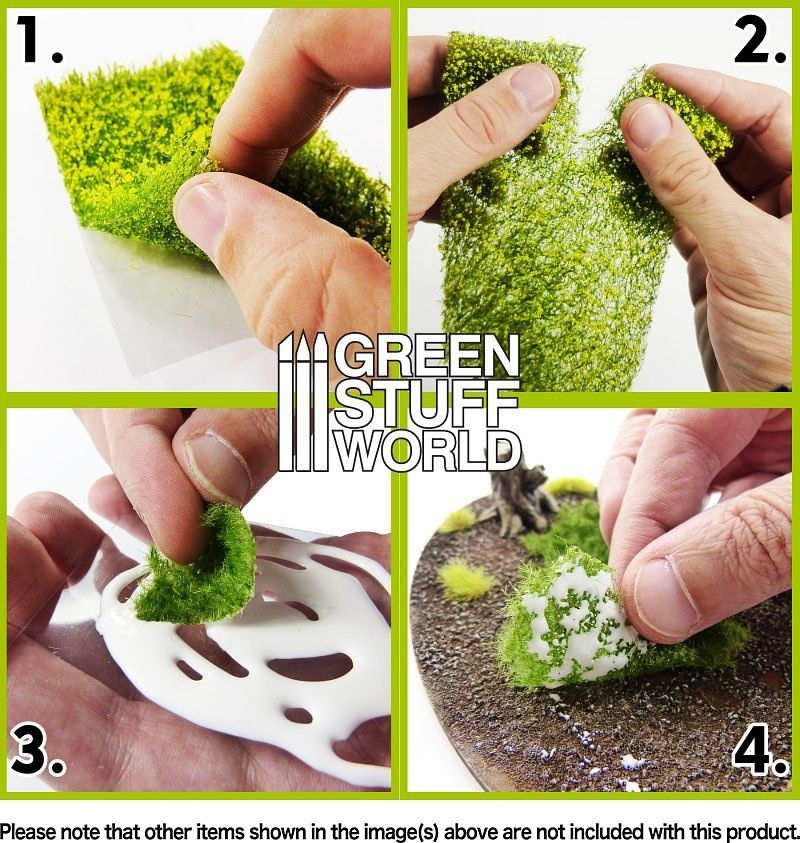 1.

2.

GREEN STUFF WORLD

3.

4.

Please note that other items shown in the image(s) above are not included with this product.